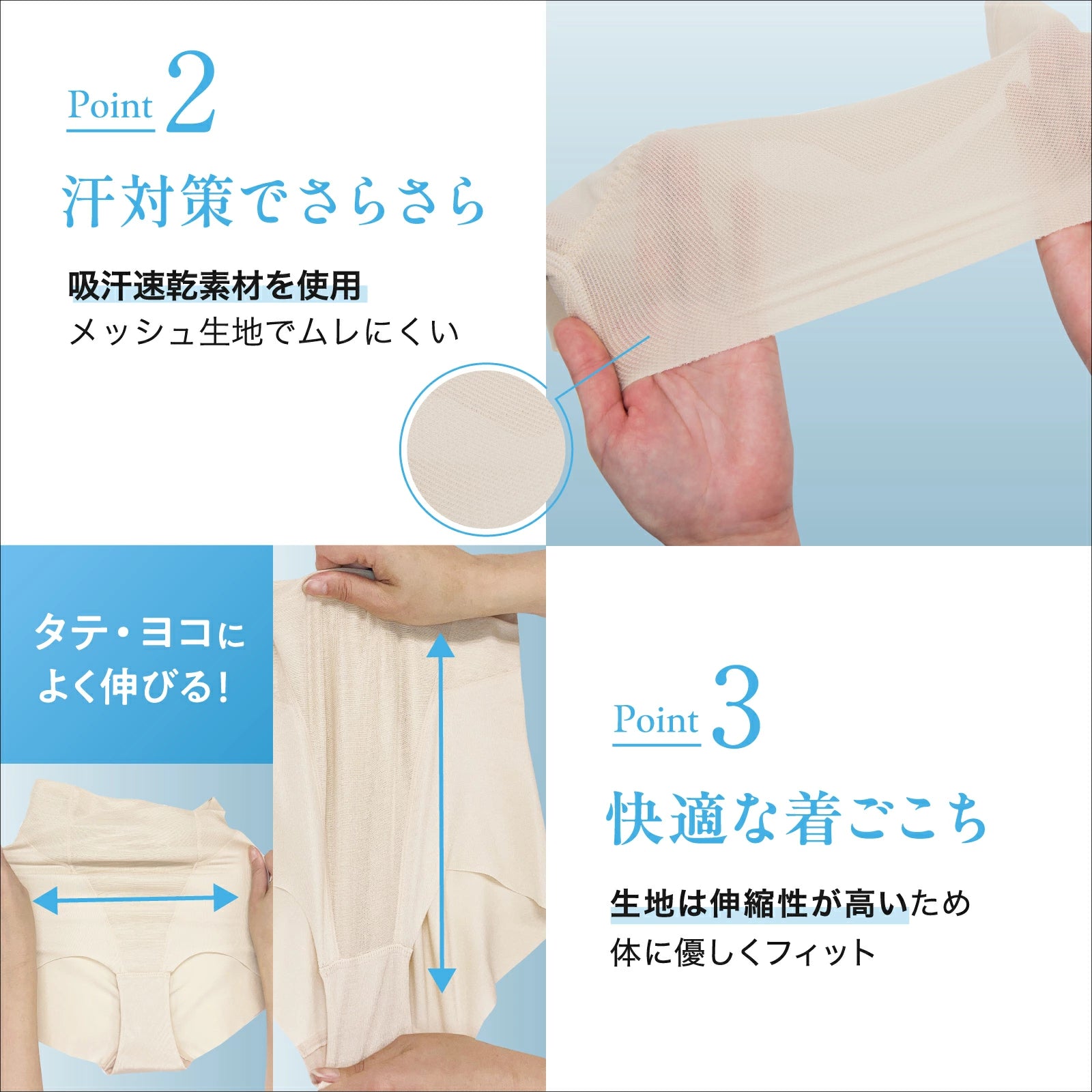 Point 2

汗対策でさらさら

吸汗速乾素材を使用
メッシュ生地でムレにくい

タテ・ヨコに
よく伸びる!

Point 3

快適な着ごこち

生地は伸縮性が高いため
体に優しくフィット