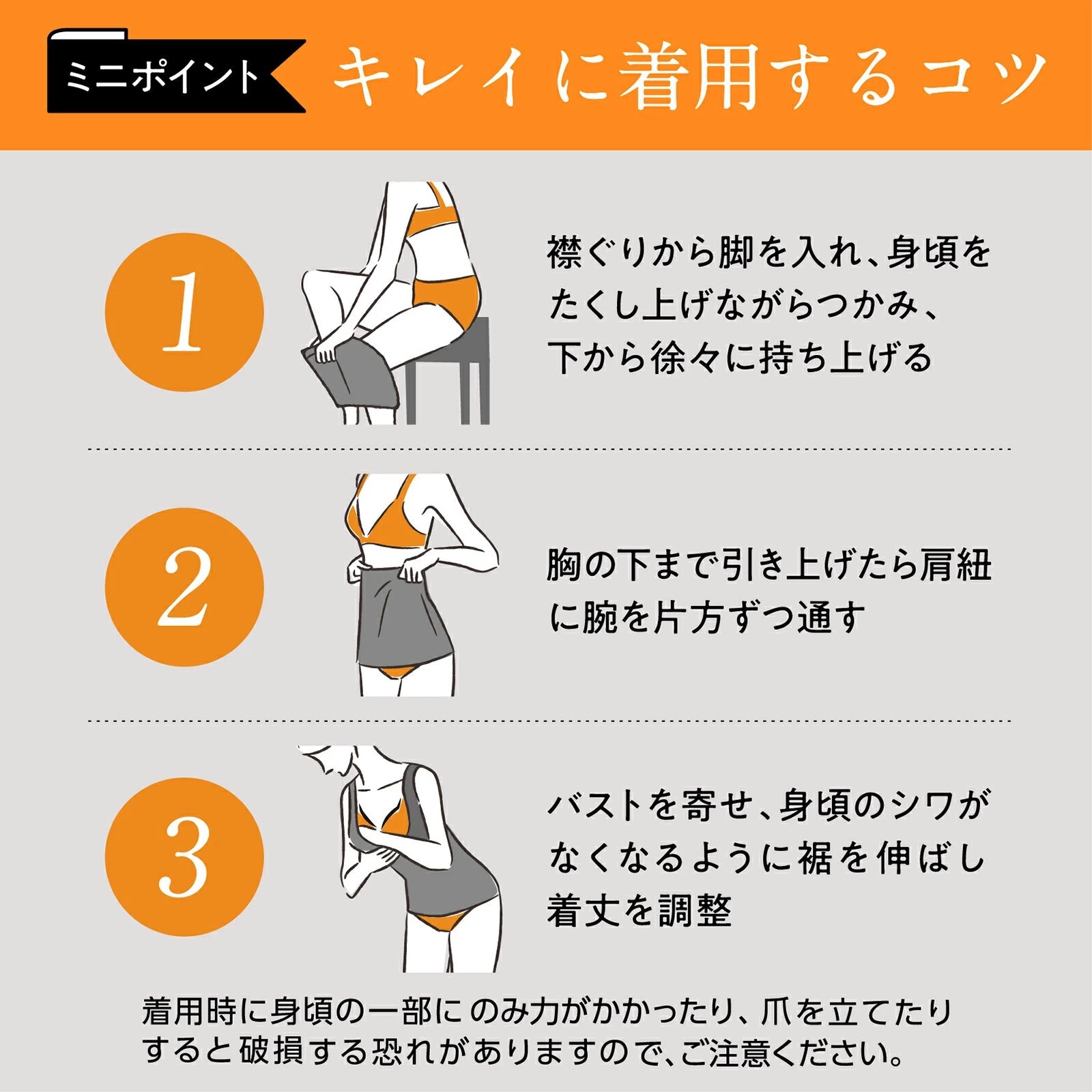 ミニポイント キレイに着用するコツ

1
襟ぐりから脚を入れ、身頃をたくし上げながらつかみ、下から徐々に持ち上げる

2
胸の下まで引き上げたら肩紐に腕を片方ずつ通す

3
バストを寄せ、身頃のシワがなくなるように裾を伸ばし着丈を調整

着用時に身頃の一部にのみ力がかかったり、爪を立てたりすると破損する恐れがありますので、ご注意ください。