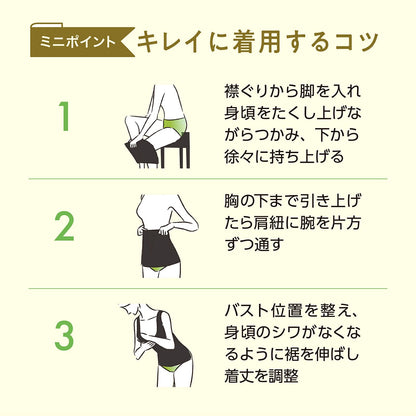 ミニポイント キレイに着用するコツ

1
襟ぐりから脚を入れ身頃をたくし上げながらつかみ、下から徐々に持ち上げる

2
胸の下まで引き上げたら肩紐に腕を片方ずつ通す

3
バスト位置を整え、身頃のシワがなくなるように裾を伸ばし着丈を調整