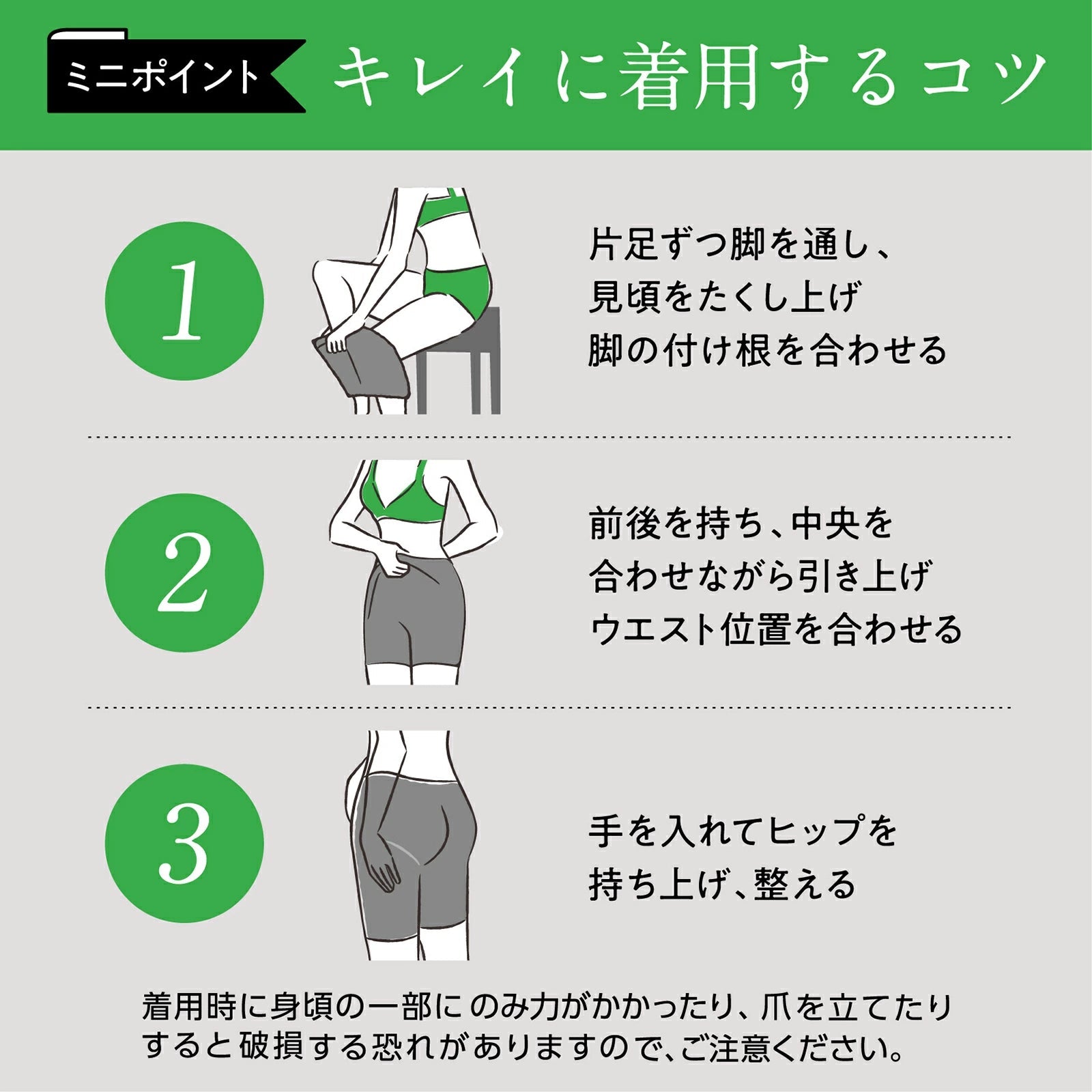 ミニポイント キレイに着用するコツ

1

片足ずつ脚を通し、見頃をたくし上げ脚の付け根を合わせる

2

前後を持ち、中央を合わせながら引き上げウエスト位置を合わせる

3

手を入れてヒップを持ち上げ、整える

着用時に身頃の一部にのみ力がかかったり、爪を立てたりすると破損する恐れがありますので、ご注意ください。